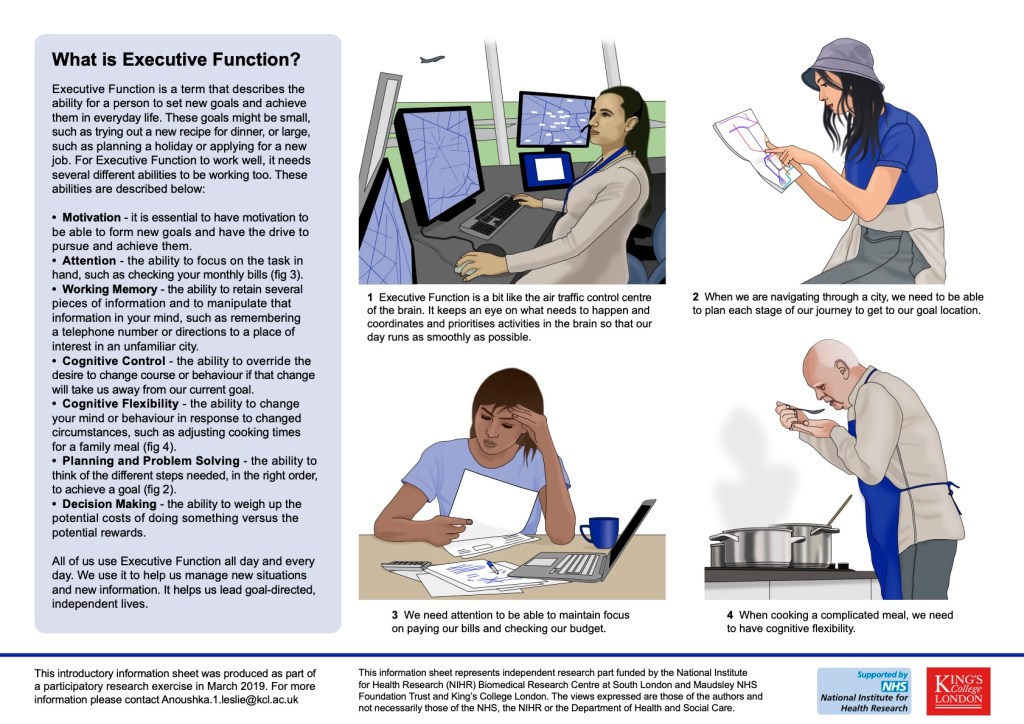 What is Executive Function?

Executive Function is a term that describes the ability for a person to set new goals and achieve them in everyday life. These goals might be small, such as trying out a new recipe for dinner, or large, such as planning a holiday or applying for a new job. For Executive Function to work well, it needs several different abilities to be working too. These abilities are described below:

• Motivation - it is essential to have motivation to be able to form new goals and have the drive to pursue and achieve them.
• Attention - the ability to focus on the task in hand, such as checking your monthly bills (fig 3).
• Working Memory - the ability to retain several pieces of information and to manipulate that information in your mind, such as remembering a telephone number or directions to a place of interest in an unfamiliar city.
• Cognitive Control - the ability to override the desire to change course or behaviour if that change will take us away from our current goal.
• Cognitive Flexibility - the ability to change your mind or behaviour in response to changed circumstances, such as adjusting cooking times for a family meal (fig 4).
• Planning and Problem Solving - the ability to think of the different steps needed, in the right order, to achieve a goal (fig 2).
• Decision Making - the ability to weigh up the potential costs of doing something versus the potential rewards.

All of us use Executive Function all day and every day. We use it to help us manage new situations and new information. It helps us lead goal-directed, independent lives.

1 Executive Function is a bit like the air traffic control centre of the brain. It keeps an eye on what needs to happen and coordinates and prioritises activities in the brain so that our day runs as smoothly as possible.

2 When we are navigating through a city, we need to be able to plan each stage of our journey to get to our goal location.

3 We need attention to be able to maintain focus on paying our bills and checking our budget.

4 When cooking a complicated meal, we need to have cognitive flexibility.

This introductory information sheet was produced as part of a participatory research exercise in March 2019. For more information please contact Anoushka.1.leslie@kcl.ac.uk

This information sheet represents independent research part funded by the National Institute for Health Research (NIHR) Biomedical Research Centre at South London and Maudsley NHS Foundation Trust and King's College London. The views expressed are those of the authors and not necessarily those of the NHS, the NIHR or the Department of Health and Social Care.

Supported by NHS National Institute for Health Research

KING'S College LONDON