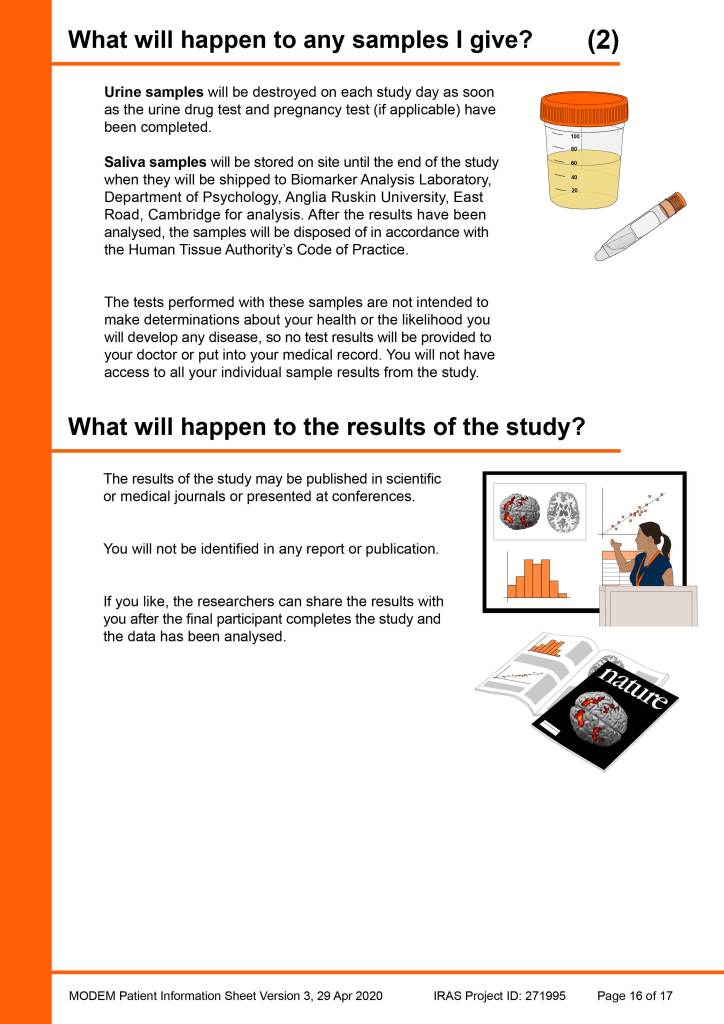 What will happen to any samples I give? (2)

**Urine samples** will be destroyed on each study day as soon as the urine drug test and pregnancy test (if applicable) have been completed.

**Saliva samples** will be stored on site until the end of the study when they will be shipped to Biomarker Analysis Laboratory, Department of Psychology, Anglia Ruskin University, East Road, Cambridge for analysis. After the results have been analysed, the samples will be disposed of in accordance with the Human Tissue Authority's Code of Practice.

100
80
60
40
20

The tests performed with these samples are not intended to make determinations about your health or the likelihood you will develop any disease, so no test results will be provided to your doctor or put into your medical record. You will not have access to all your individual sample results from the study.

What will happen to the results of the study?

The results of the study may be published in scientific or medical journals or presented at conferences.

You will not be identified in any report or publication.

If you like, the researchers can share the results with you after the final participant completes the study and the data has been analysed.

nature

MODEM Patient Information Sheet Version 3, 29 Apr 2020 IRAS Project ID: 271995 Page 16 of 17