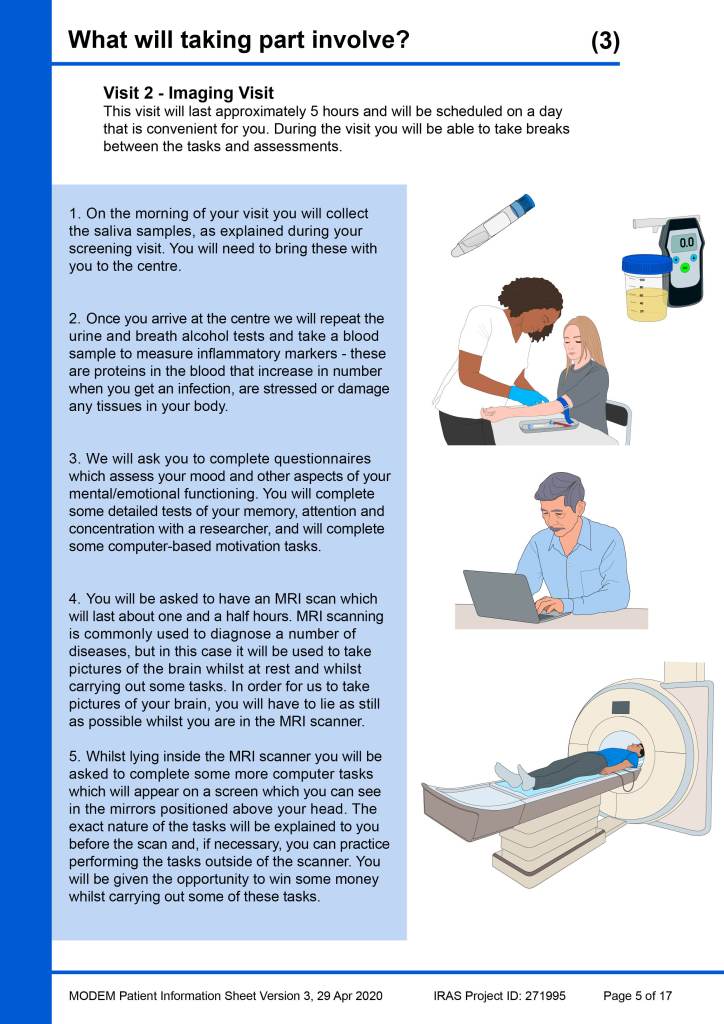 What will taking part involve? (3)

Visit 2 - Imaging Visit
This visit will last approximately 5 hours and will be scheduled on a day that is convenient for you. During the visit you will be able to take breaks between the tasks and assessments.

1. On the morning of your visit you will collect the saliva samples, as explained during your screening visit. You will need to bring these with you to the centre.

2. Once you arrive at the centre we will repeat the urine and breath alcohol tests and take a blood sample to measure inflammatory markers - these are proteins in the blood that increase in number when you get an infection, are stressed or damage any tissues in your body.

3. We will ask you to complete questionnaires which assess your mood and other aspects of your mental/emotional functioning. You will complete some detailed tests of your memory, attention and concentration with a researcher, and will complete some computer-based motivation tasks.

4. You will be asked to have an MRI scan which will last about one and a half hours. MRI scanning is commonly used to diagnose a number of diseases, but in this case it will be used to take pictures of the brain whilst at rest and whilst carrying out some tasks. In order for us to take pictures of your brain, you will have to lie as still as possible whilst you are in the MRI scanner.

5. Whilst lying inside the MRI scanner you will be asked to complete some more computer tasks which will appear on a screen which you can see in the mirrors positioned above your head. The exact nature of the tasks will be explained to you before the scan and, if necessary, you can practice performing the tasks outside of the scanner. You will be given the opportunity to win some money whilst carrying out some of these tasks.

0.0

MODEM Patient Information Sheet Version 3, 29 Apr 2020 IRAS Project ID: 271995 Page 5 of 17